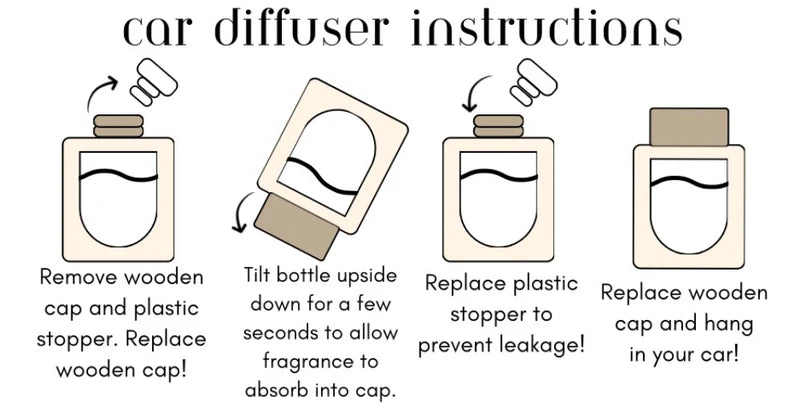 car diffuser instructions

Remove wooden cap and plastic stopper. Replace wooden cap!

Tilt bottle upside down for a few seconds to allow fragrance to absorb into cap.

Replace plastic stopper to prevent leakage!

Replace wooden cap and hang in your car!